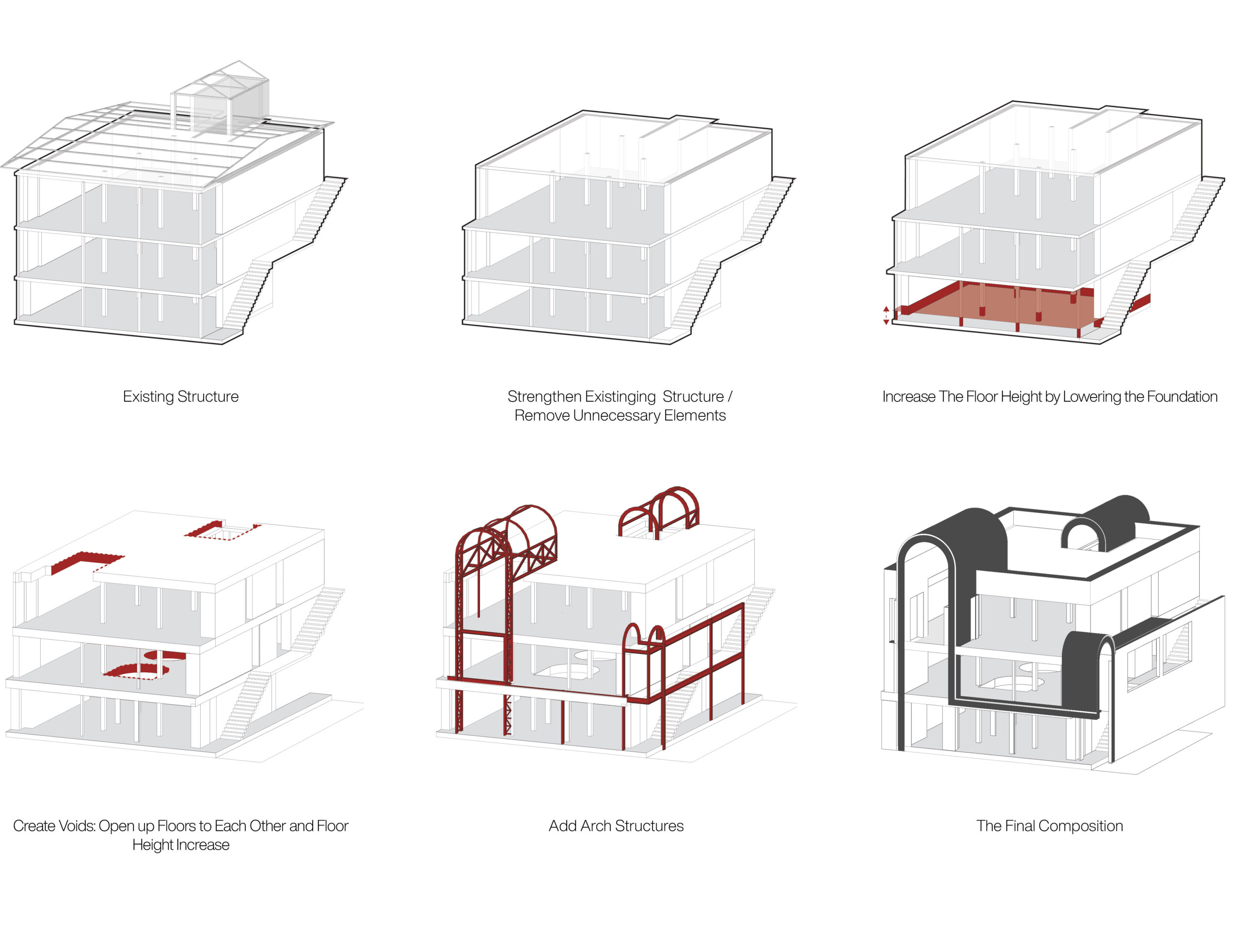 Existing Structure

Strengthen Existinging Structure / Remove Unnecessary Elements

Increase The Floor Height by Lowering the Foundation

Create Voids: Open up Floors to Each Other and Floor Height Increase

Add Arch Structures

The Final Composition